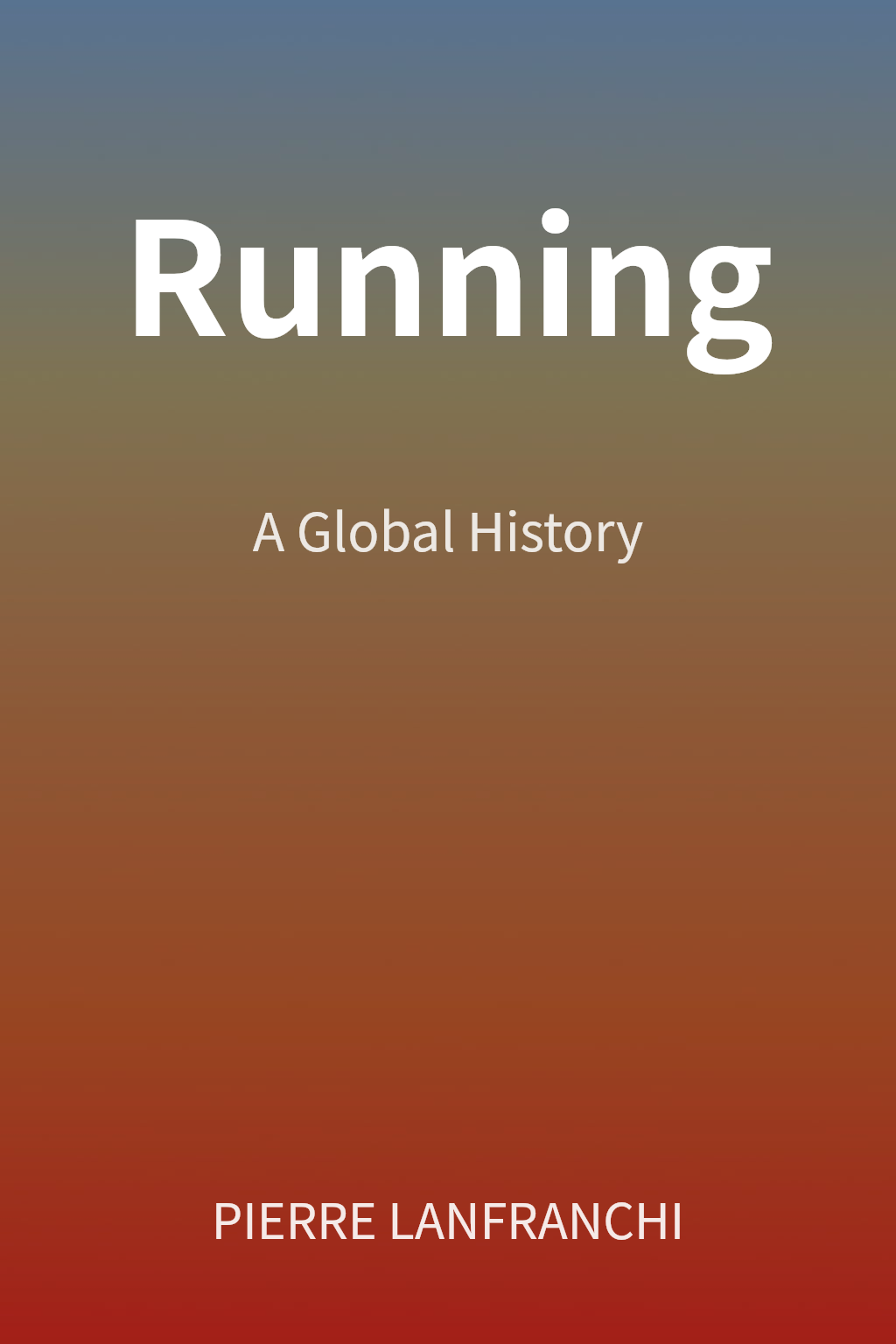 Running

A Global History

PIERRE LANFRANCHI