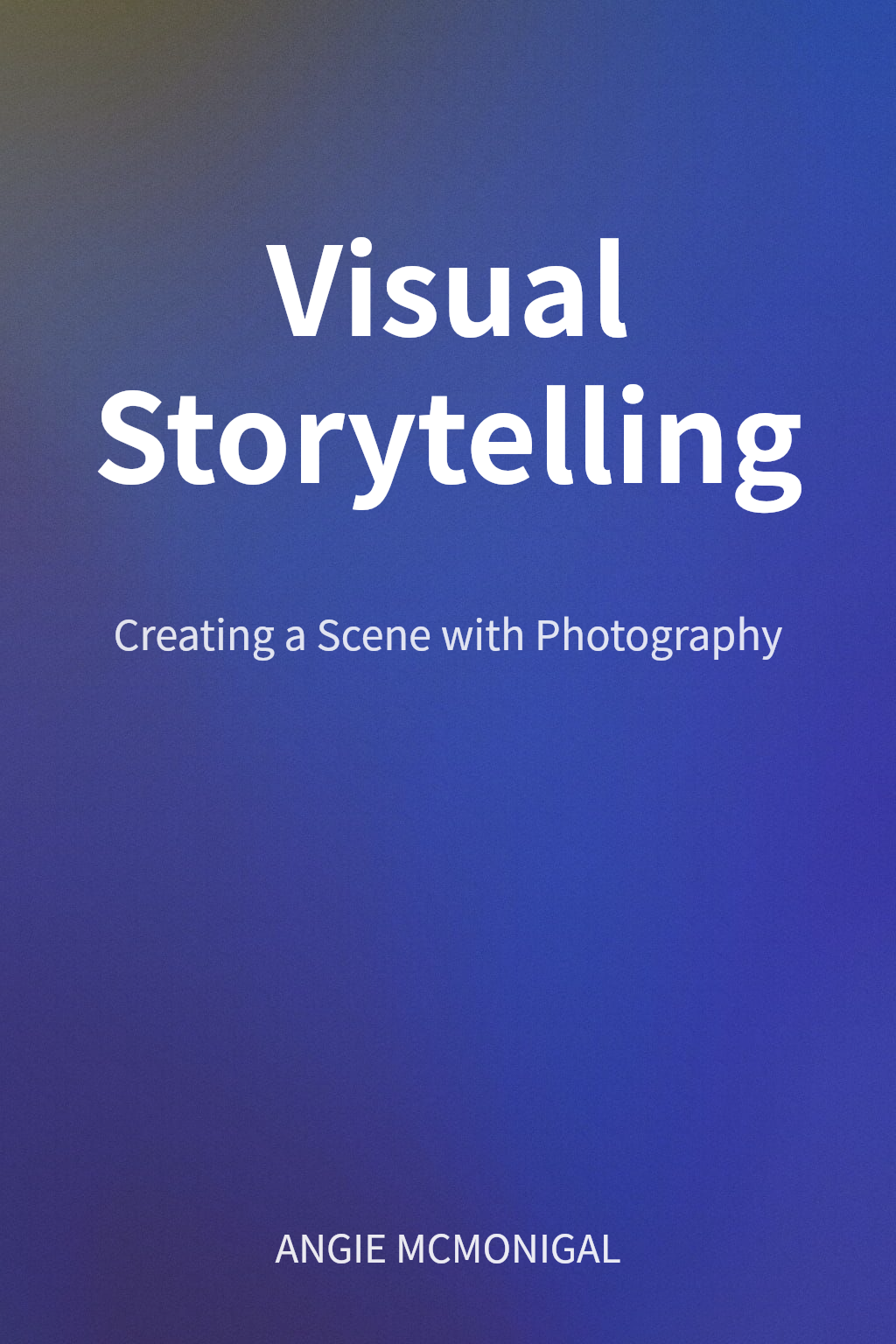 Visual Storytelling

Creating a Scene with Photography

ANGIE MCMONIGAL